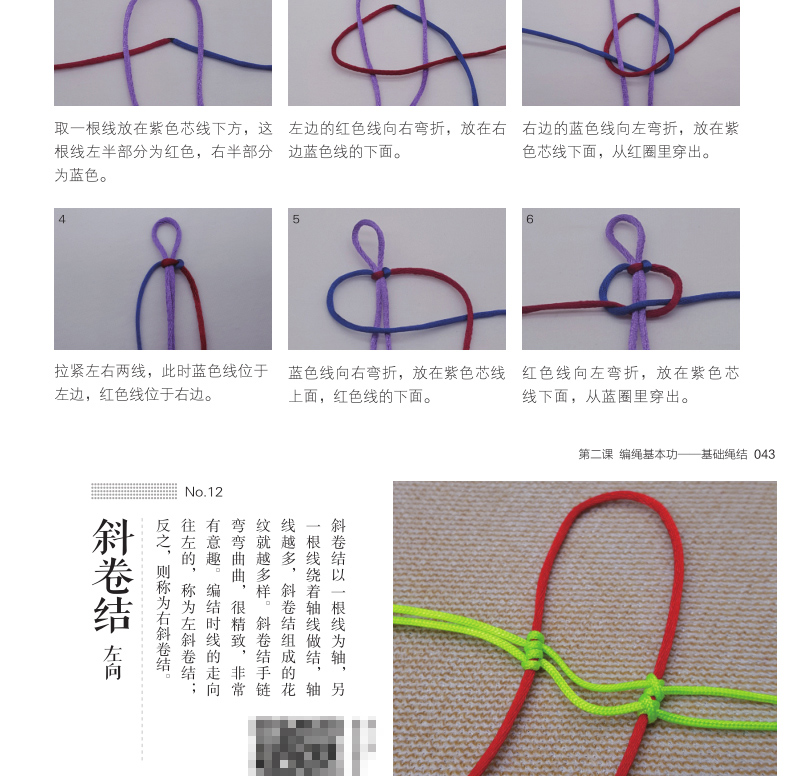 取一根线放在紫色芯线下方，这根线左半部分为红色，右半部分为蓝色。

左边的红色线向右弯折，放在右边蓝色线的下面。

右边的蓝色线向左弯折，放在紫色芯线下面，从红圈里穿出。

4

拉紧左右两线，此时蓝色线位于左边，红色线位于右边。

5

蓝色线向右弯折，放在紫色芯线上面，红色线的下面。

6

红色线向左弯折，放在紫色芯线下面，从蓝圈里穿出。

第二课 编绳基本功——基础绳结 043

No.12

斜卷结
左向

斜卷结以一根线为轴，另一根线绕着轴线做结，轴线越多，斜卷结组成的花纹就越多样。斜卷结手链弯弯曲曲，很精致，非常有意趣。编结时线的走向往左的，称为左斜卷结；反之，则称为右斜卷结。