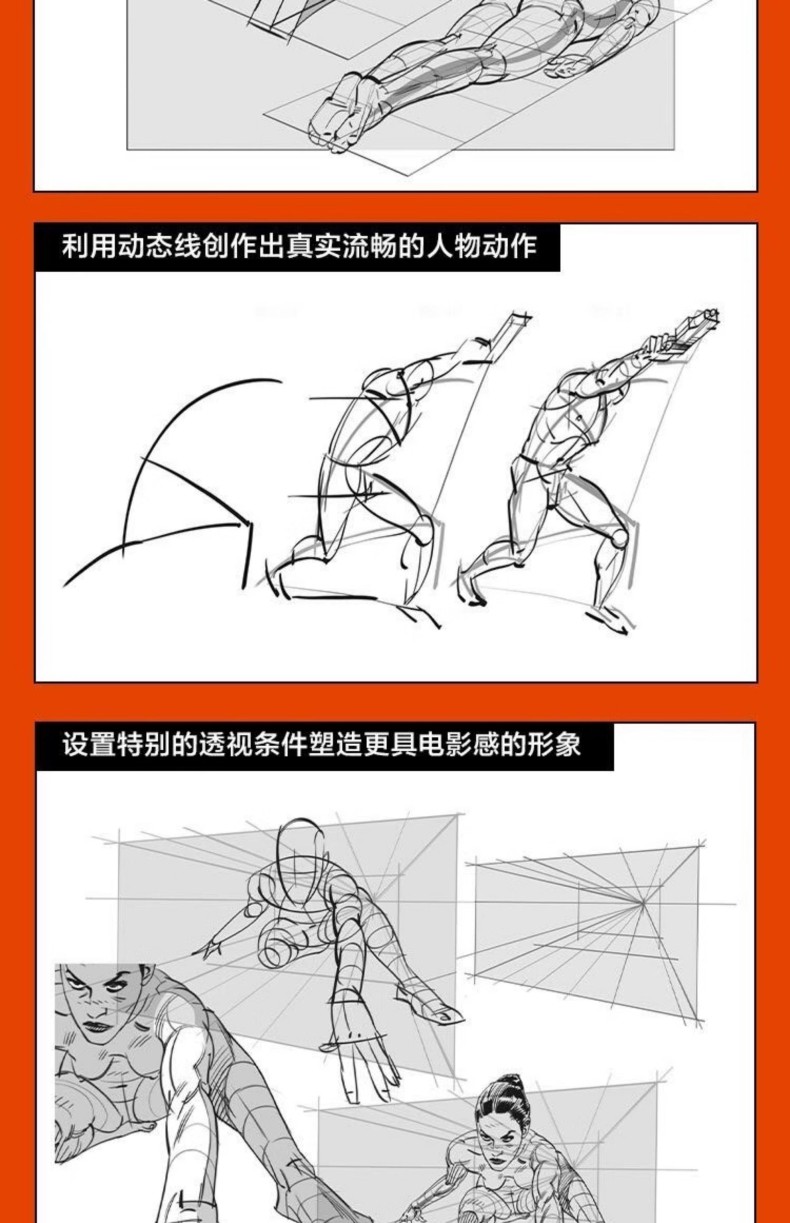 利用动态线创作出真实流畅的人物动作

设置特别的透视条件塑造更具电影感的形象